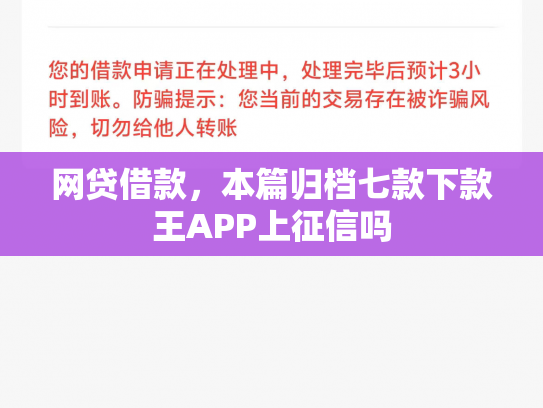 您的借款申请正在处理中，处理完毕后预计3小时到账。防骗提示：您当前的交易存在被诈骗风险，切勿给他人转账

网贷借款，本篇归档七款下款王APP上征信吗