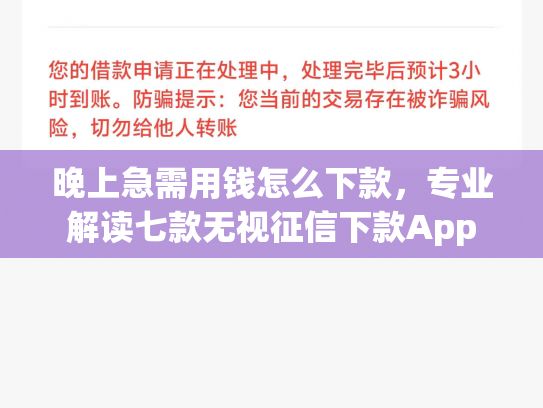 您的借款申请正在处理中，处理完毕后预计3小时到账。防骗提示：您当前的交易存在被诈骗风险，切勿给他人转账

晚上急需用钱怎么下款，专业解读七款无视征信下款App