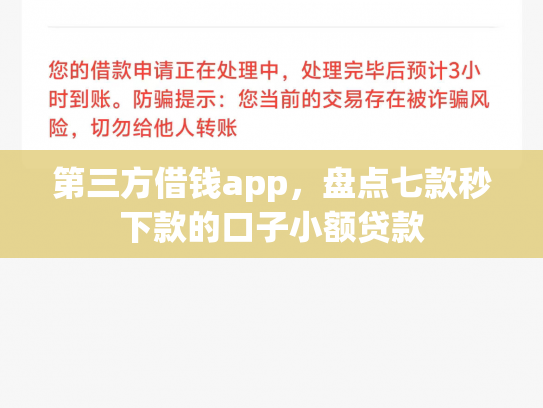 您的借款申请正在处理中，处理完毕后预计3小时到账。防骗提示：您当前的交易存在被诈骗风险，切勿给他人转账

第三方借钱app，盘点七款秒下款的口子小额贷款